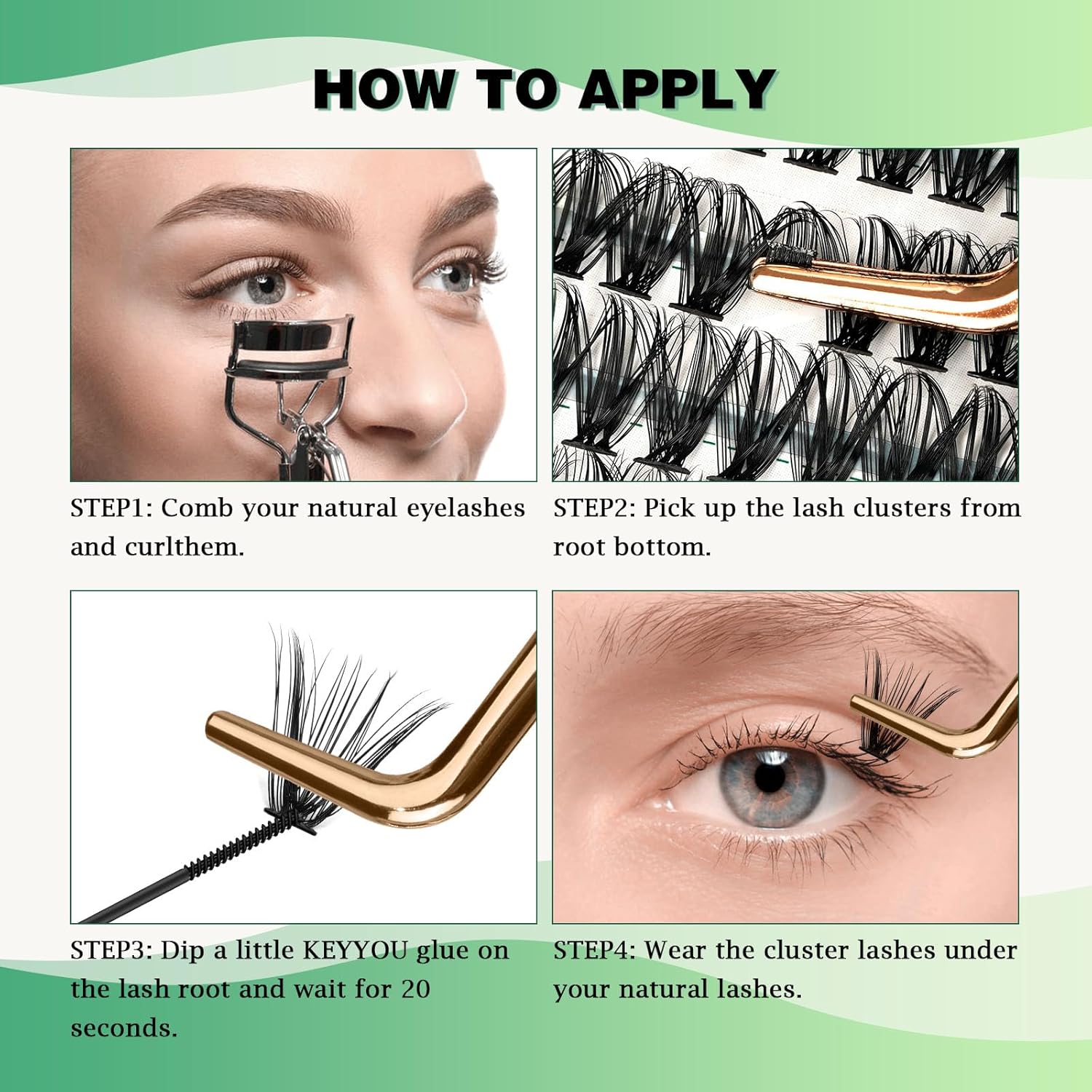 HOW TO APPLY

STEP1: Comb your natural eyelashes and curlthem.

STEP2: Pick up the lash clusters from root bottom.

STEP3: Dip a little KEYYOU glue on the lash root and wait for 20 seconds.

STEP4: Wear the cluster lashes under your natural lashes.