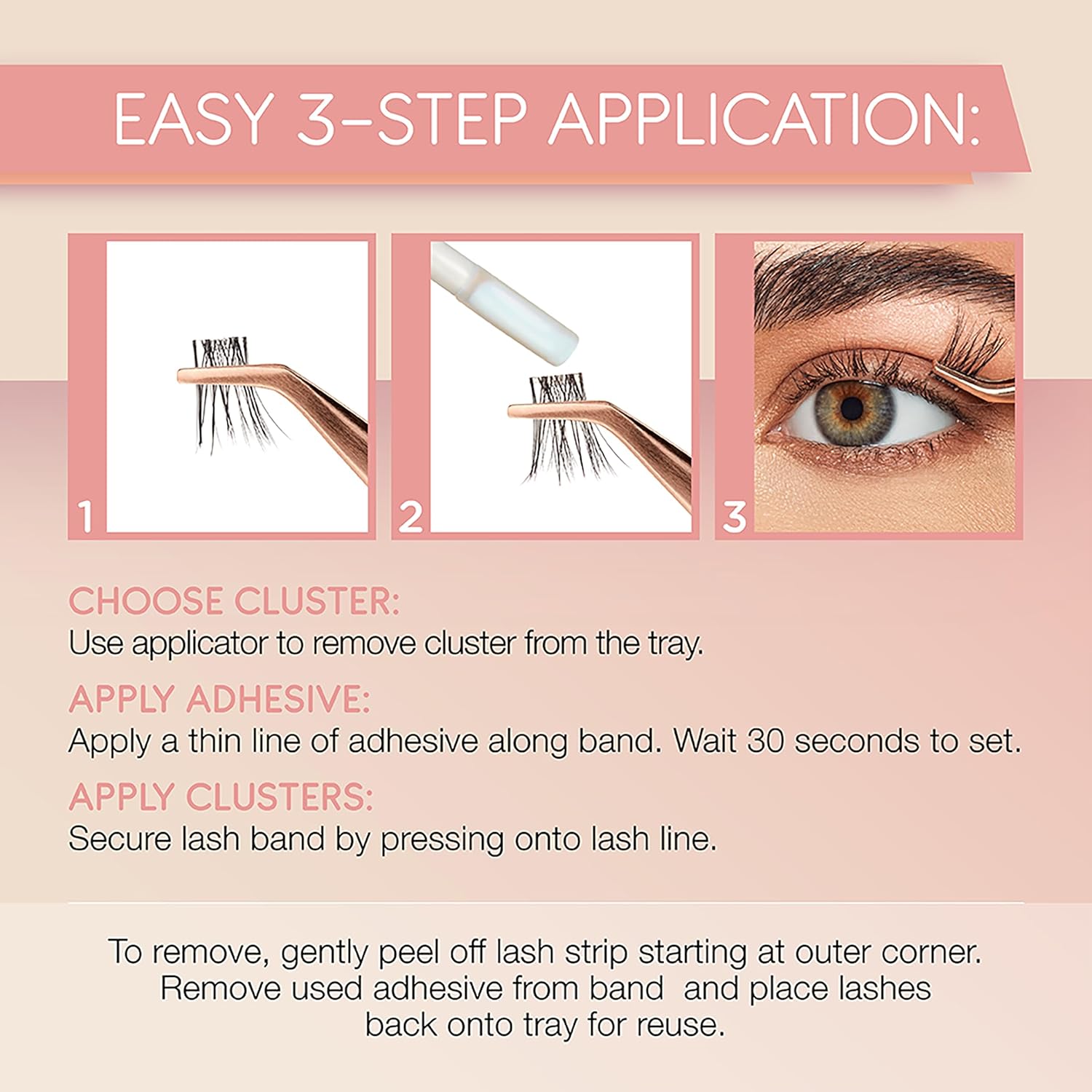 EASY 3-STEP APPLICATION:

1

2

3

CHOOSE CLUSTER:
Use applicator to remove cluster from the tray.

APPLY ADHESIVE:
Apply a thin line of adhesive along band. Wait 30 seconds to set.

APPLY CLUSTERS:
Secure lash band by pressing onto lash line.

To remove, gently peel off lash strip starting at outer corner. Remove used adhesive from band and place lashes back onto tray for reuse.