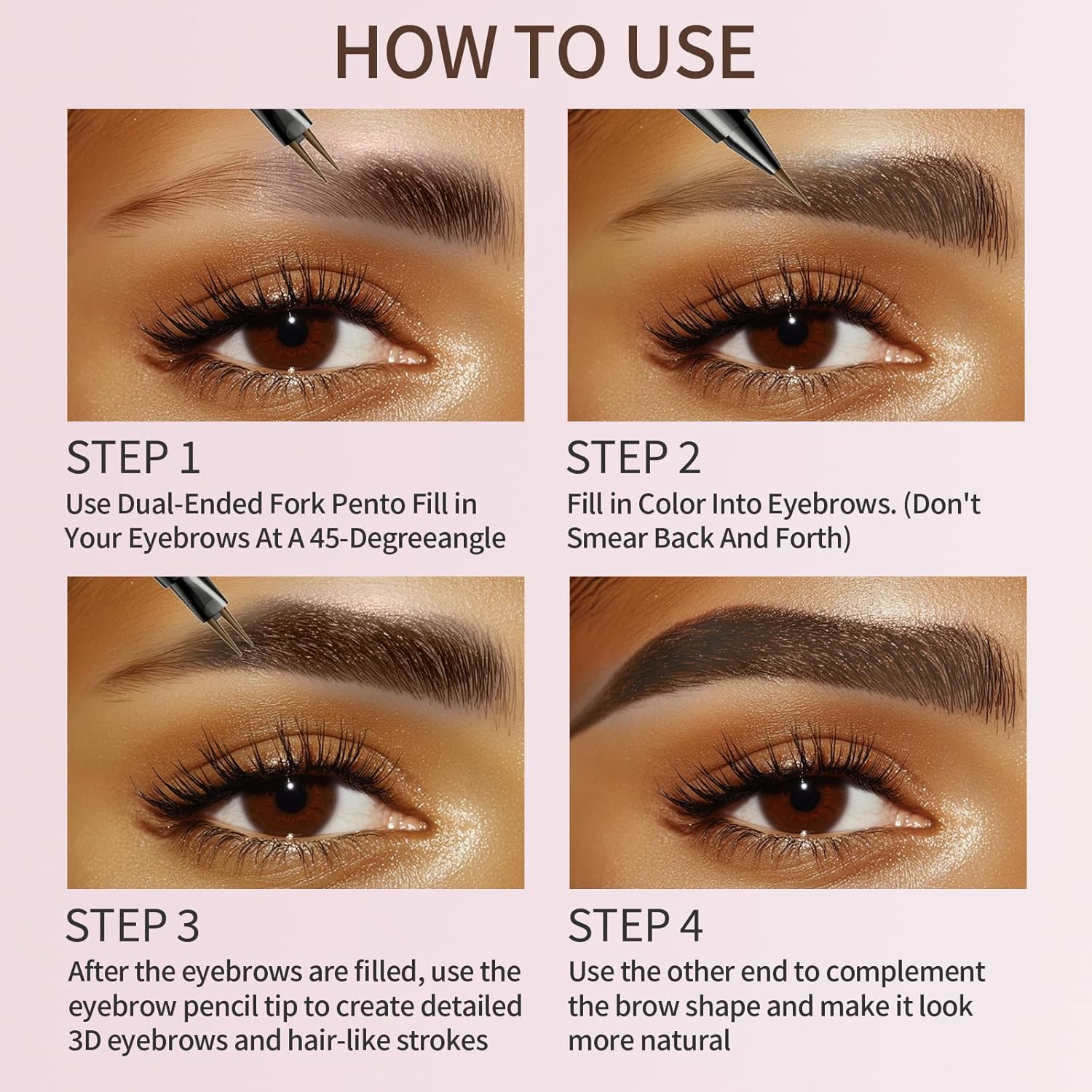 HOW TO USE

STEP 1
Use Dual-Ended Fork Pento Fill in Your Eyebrows At A 45-Degreeangle

STEP 2
Fill in Color Into Eyebrows. (Don't Smear Back And Forth)

STEP 3
After the eyebrows are filled, use the eyebrow pencil tip to create detailed 3D eyebrows and hair-like strokes

STEP 4
Use the other end to complement the brow shape and make it look more natural