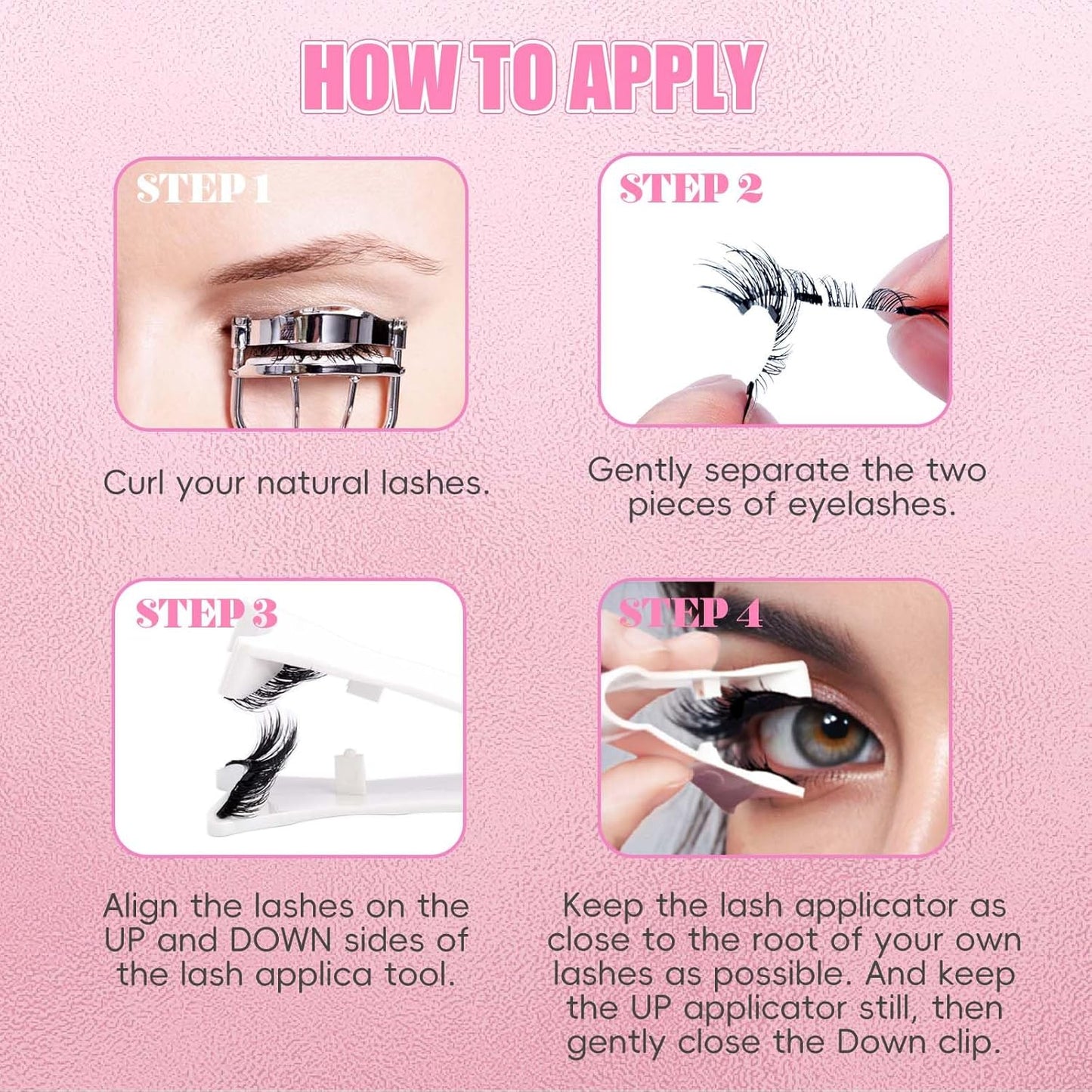 HOW TO APPLY

STEP 1

Curl your natural lashes.

STEP 2

Gently separate the two pieces of eyelashes.

STEP 3

Align the lashes on the UP and DOWN sides of the lash applica tool.

STEP 4

Keep the lash applicator as close to the root of your own lashes as possible. And keep the UP applicator still, then gently close the Down clip.