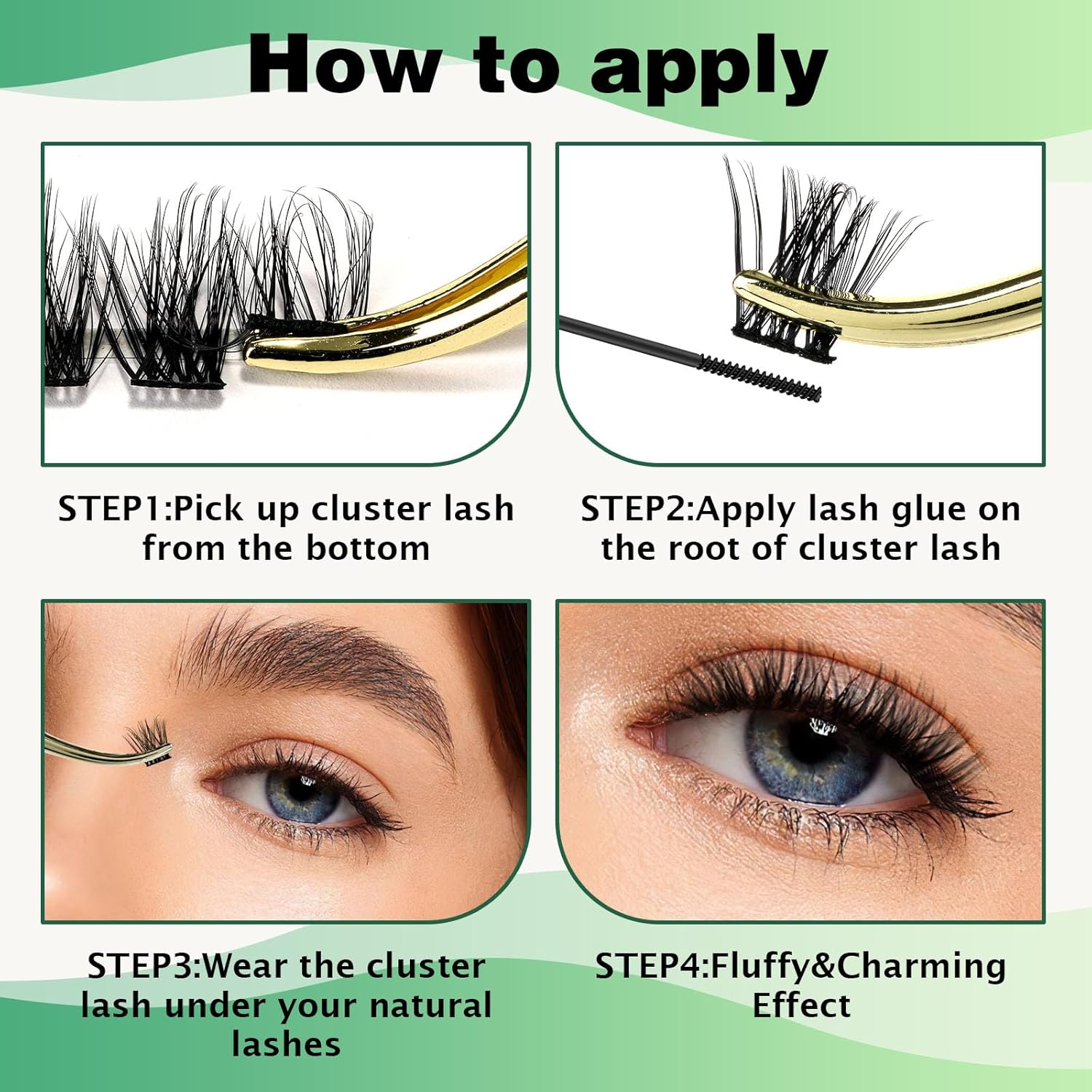 How to apply

STEP1:Pick up cluster lash from the bottom

STEP2:Apply lash glue on the root of cluster lash

STEP3:Wear the cluster lash under your natural lashes

STEP4:Fluffy&Charming Effect