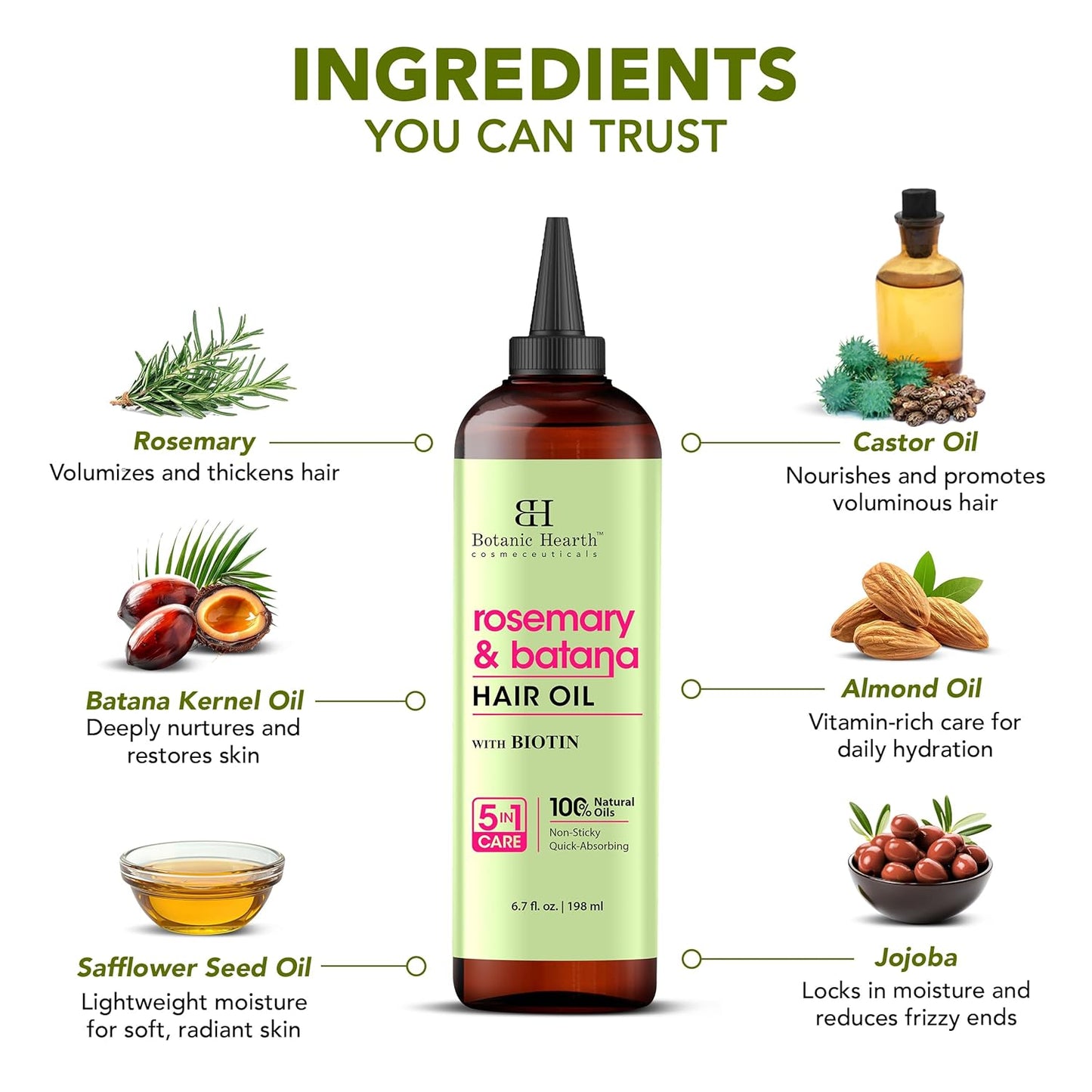 INGREDIENTS
YOU CAN TRUST

Rosemary
Volumizes and thickens hair

Batana Kernel Oil
Deeply nurtures and restores skin

Safflower Seed Oil
Lightweight moisture for soft, radiant skin

BH
Botanic Hearth™
cosmeceuticals

rosemary & batana
HAIR OIL
WITH BIOTIN

5 IN 1 CARE
100% Natural Oils
Non-Sticky
Quick-Absorbing

6.7 fl. oz. | 198 ml

Castor Oil
Nourishes and promotes voluminous hair

Almond Oil
Vitamin-rich care for daily hydration

Jojoba
Locks in moisture and reduces frizzy ends