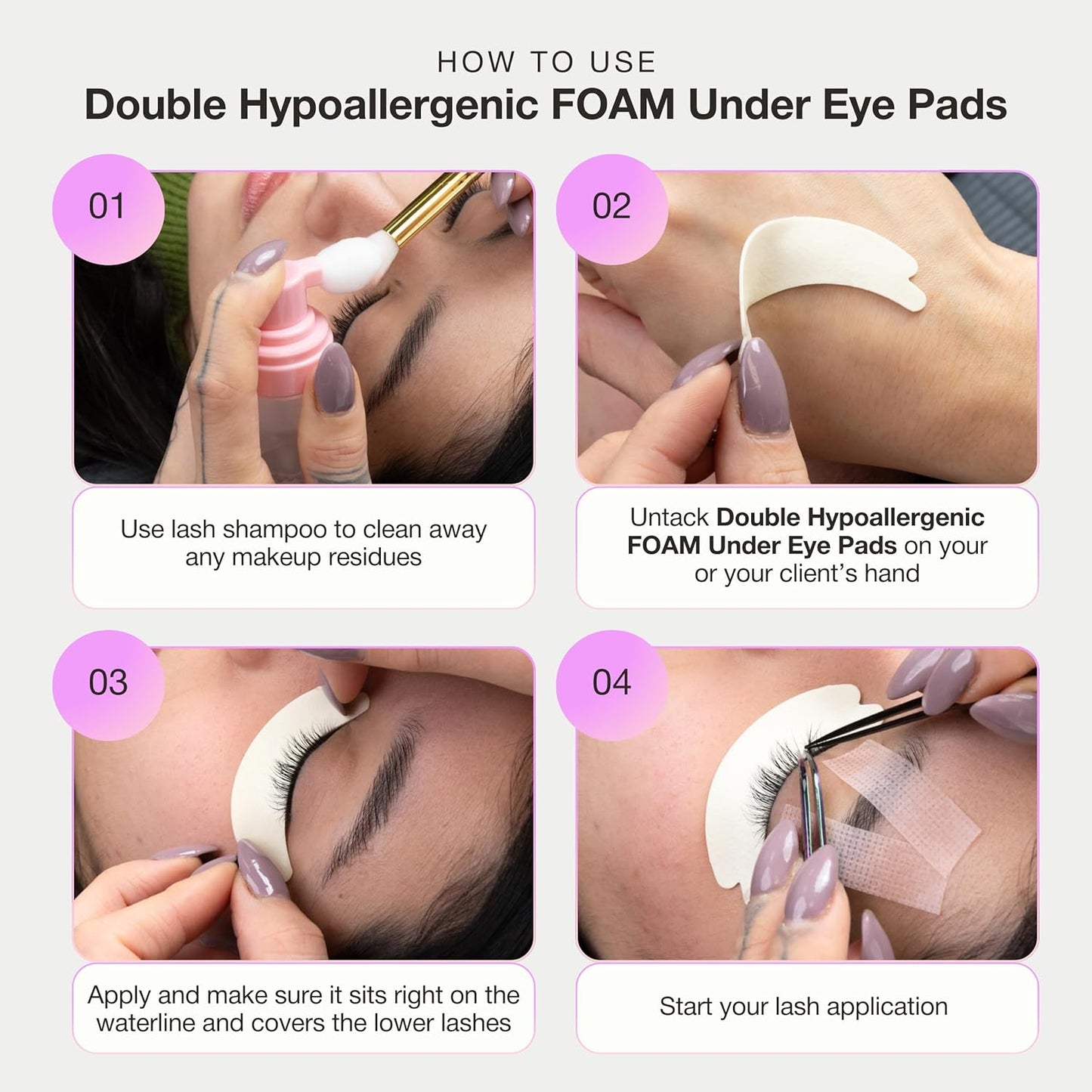 HOW TO USE
Double Hypoallergenic FOAM Under Eye Pads

01

Use lash shampoo to clean away any makeup residues

02

Untack Double Hypoallergenic FOAM Under Eye Pads on your or your client's hand

03

Apply and make sure it sits right on the waterline and covers the lower lashes

04

Start your lash application