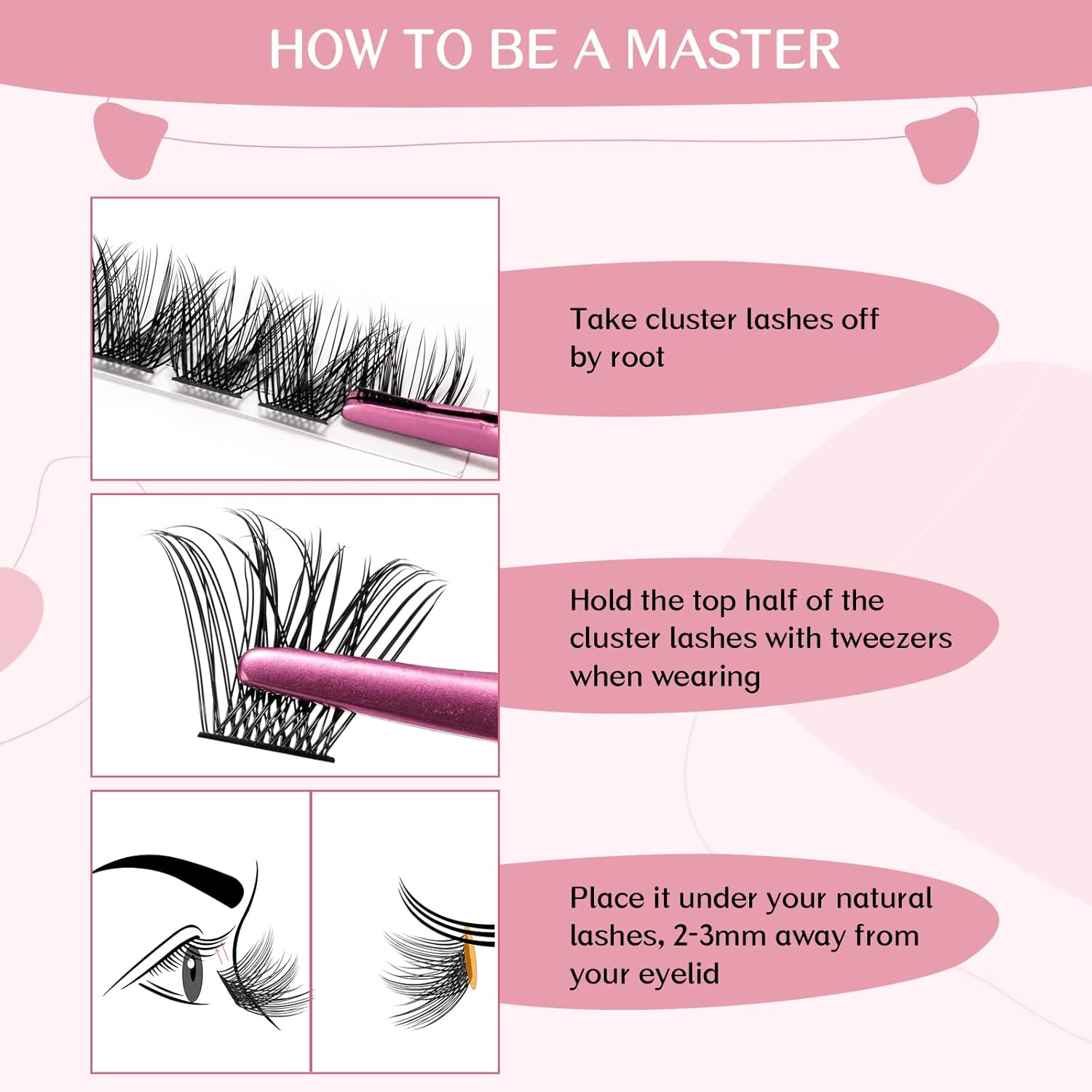 HOW TO BE A MASTER

Take cluster lashes off by root

Hold the top half of the cluster lashes with tweezers when wearing

Place it under your natural lashes, 2-3mm away from your eyelid