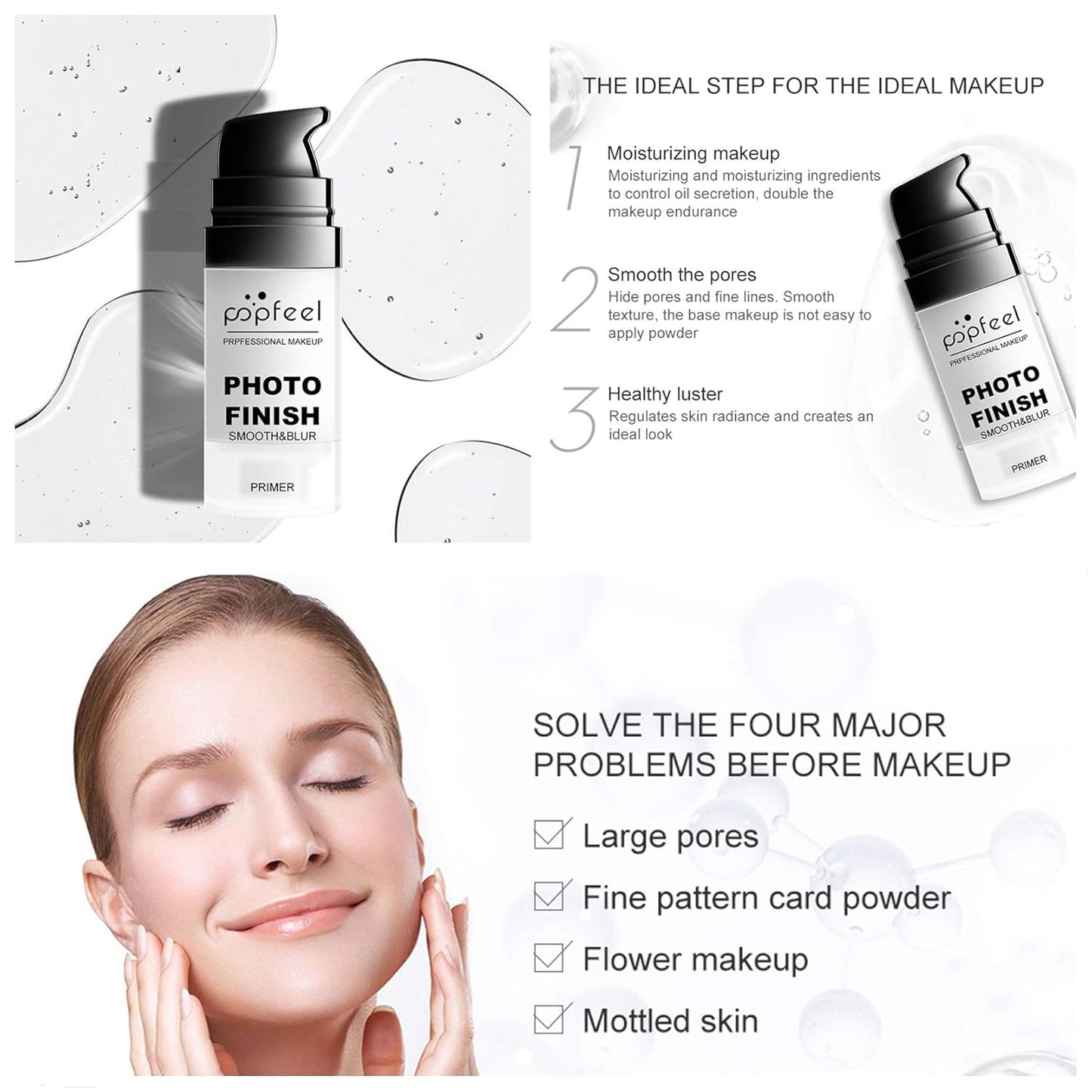 popfeel
PRPFESSIONAL MAKEUP
PHOTO FINISH
SMOOTH&BLUR
PRIMER

THE IDEAL STEP FOR THE IDEAL MAKEUP

1 Moisturizing makeup
Moisturizing and moisturizing ingredients to control oil secretion, double the makeup endurance

2 Smooth the pores
Hide pores and fine lines. Smooth texture, the base makeup is not easy to apply powder

3 Healthy luster
Regulates skin radiance and creates an ideal look

popfeel
PRPFESSIONAL MAKEUP
PHOTO FINISH
SMOOTH&BLUR
PRIMER

SOLVE THE FOUR MAJOR PROBLEMS BEFORE MAKEUP

Large pores
Fine pattern card powder
Flower makeup
Mottled skin