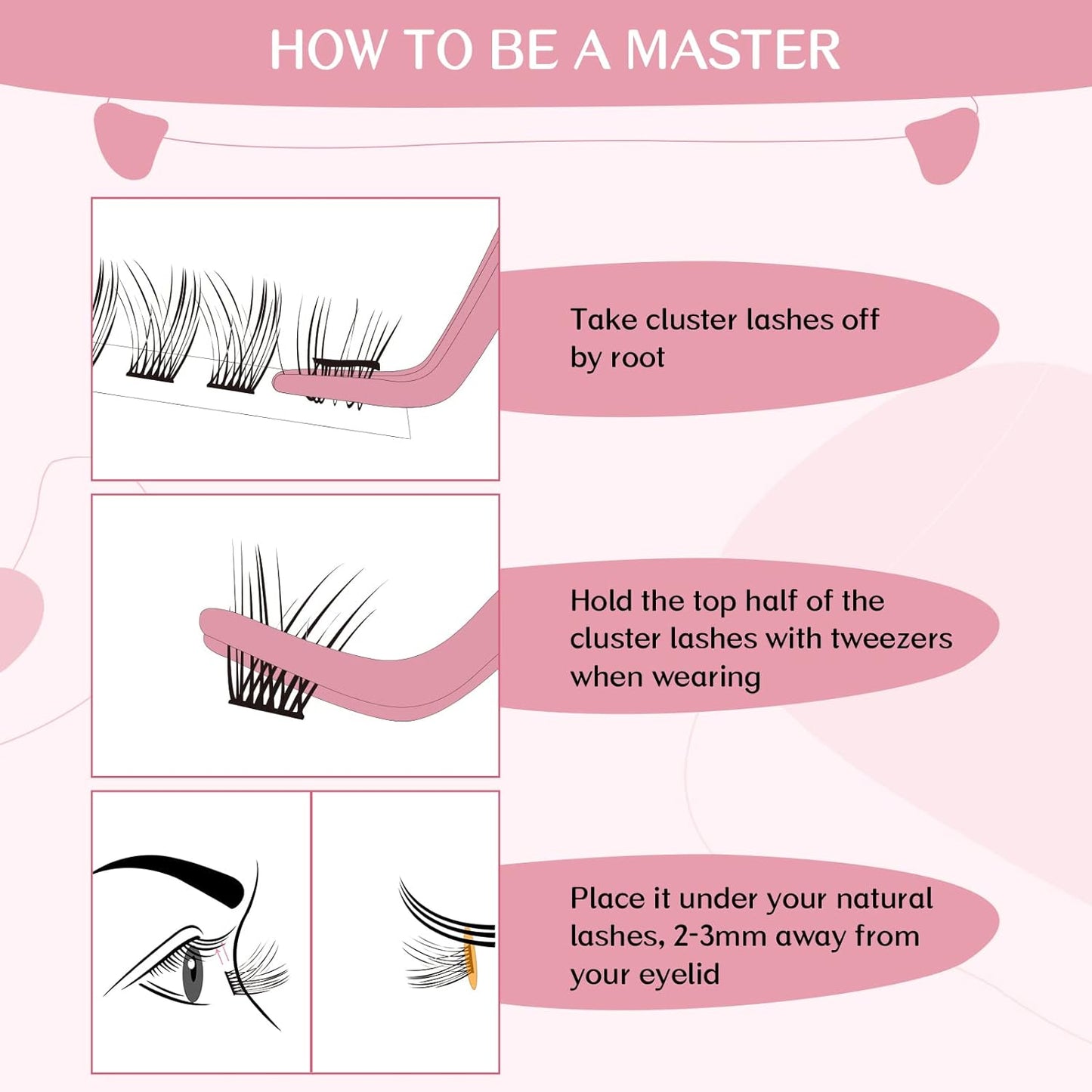 HOW TO BE A MASTER

Take cluster lashes off by root

Hold the top half of the cluster lashes with tweezers when wearing

Place it under your natural lashes, 2-3mm away from your eyelid