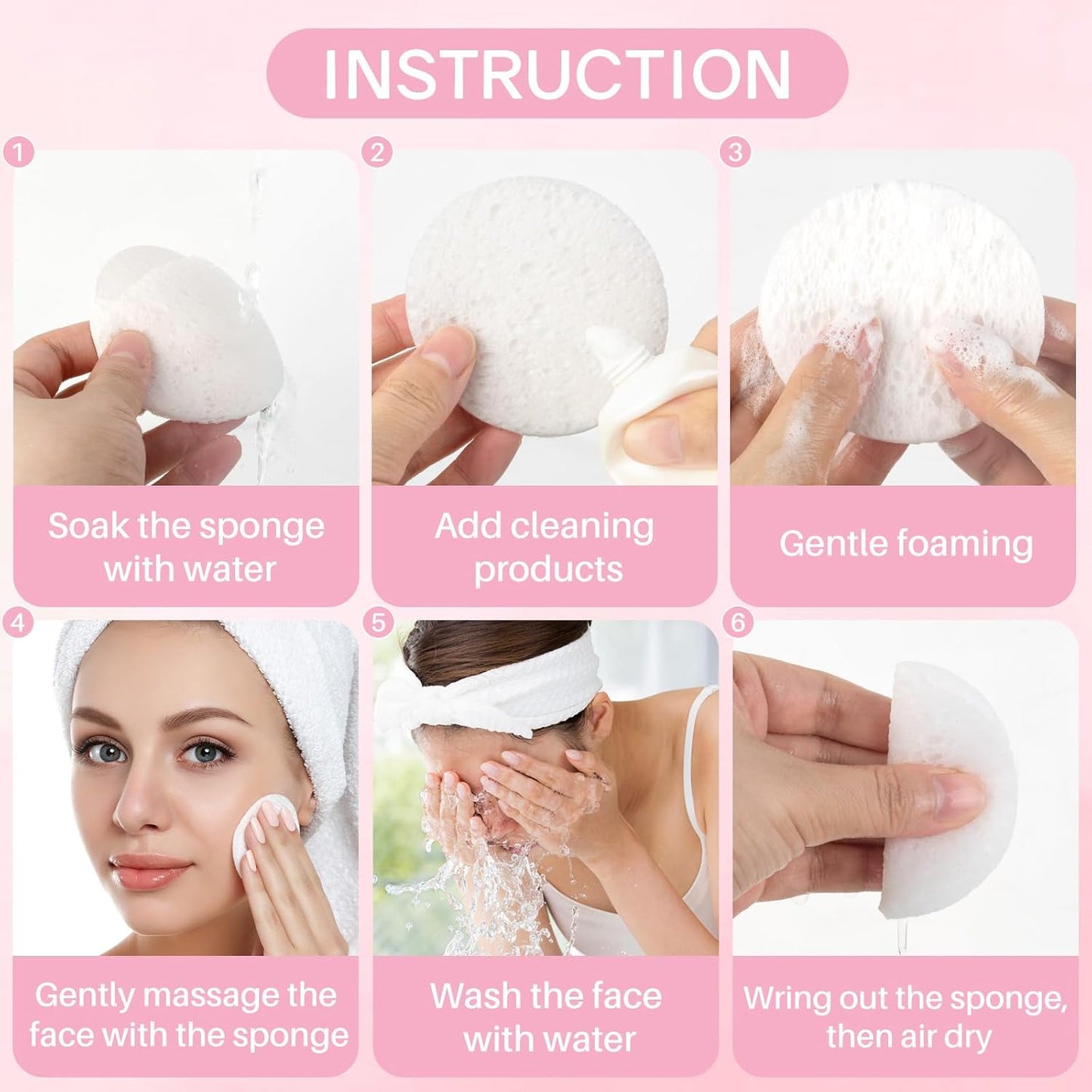 INSTRUCTION

1
Soak the sponge with water

2
Add cleaning products

3
Gentle foaming

4
Gently massage the face with the sponge

5
Wash the face with water

6
Wring out the sponge, then air dry