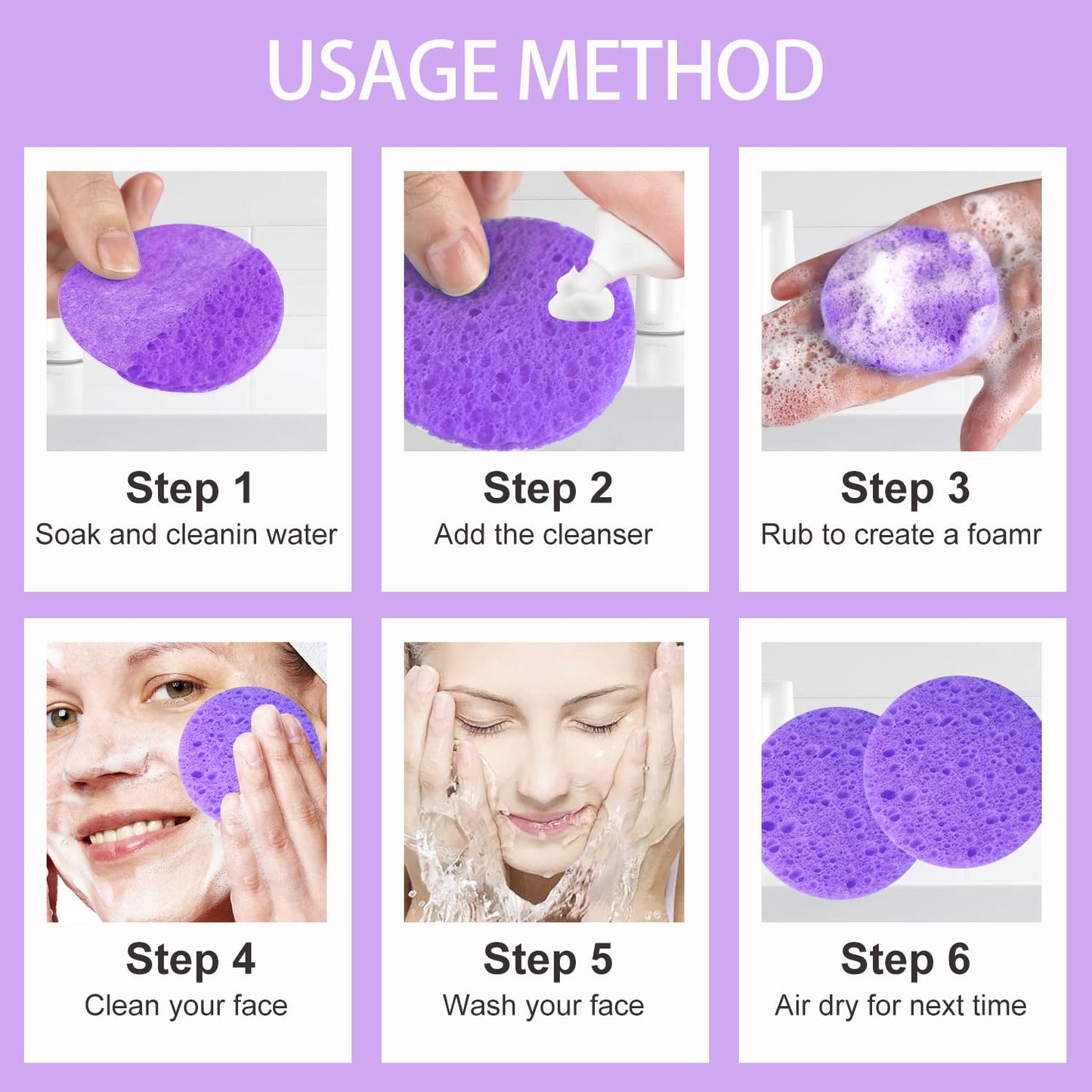 USAGE METHOD

Step 1
Soak and cleanin water

Step 2
Add the cleanser

Step 3
Rub to create a foamr

Step 4
Clean your face

Step 5
Wash your face

Step 6
Air dry for next time