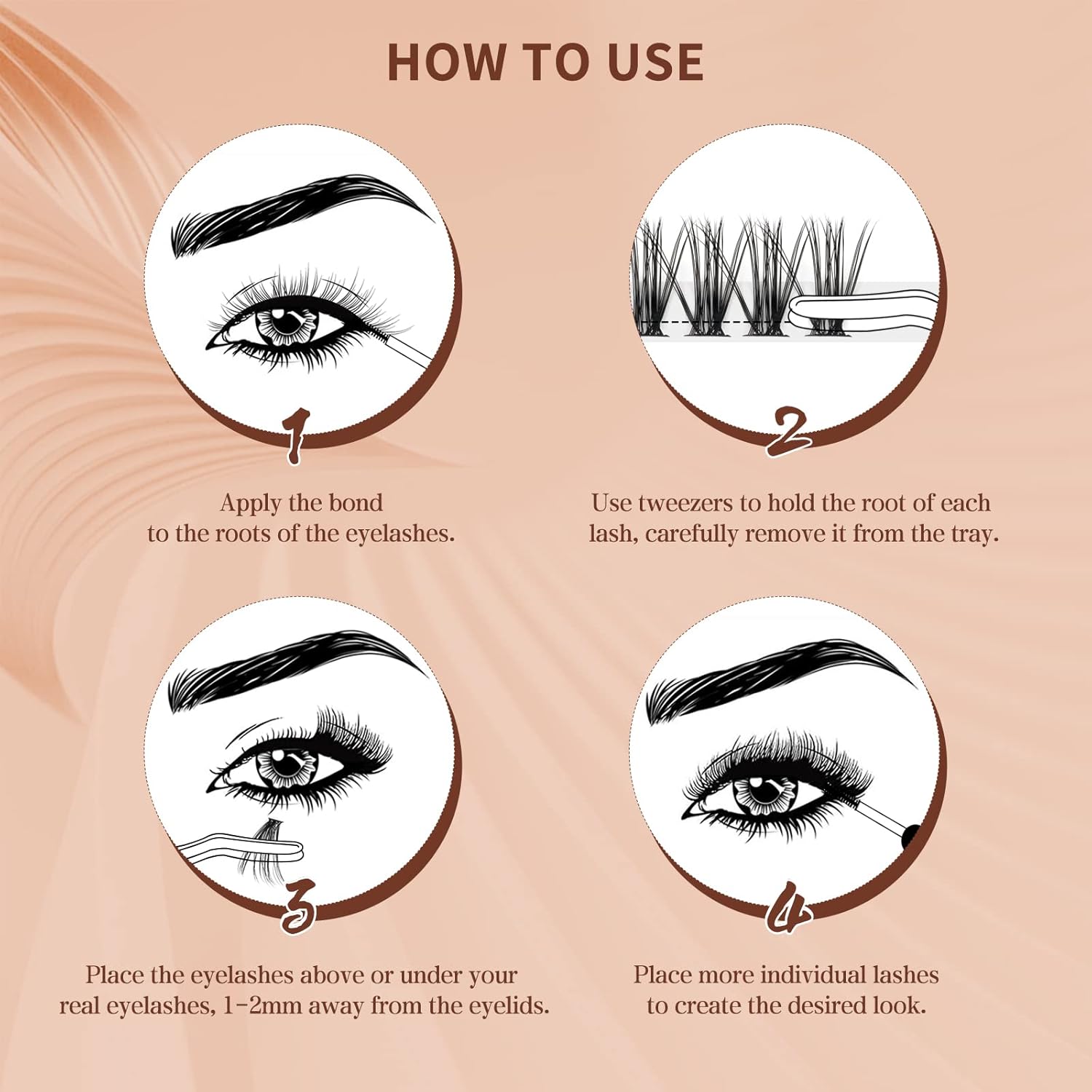 HOW TO USE

1

Apply the bond to the roots of the eyelashes.

2

Use tweezers to hold the root of each lash, carefully remove it from the tray.

3

Place the eyelashes above or under your real eyelashes, 1-2mm away from the eyelids.

4

Place more individual lashes to create the desired look.