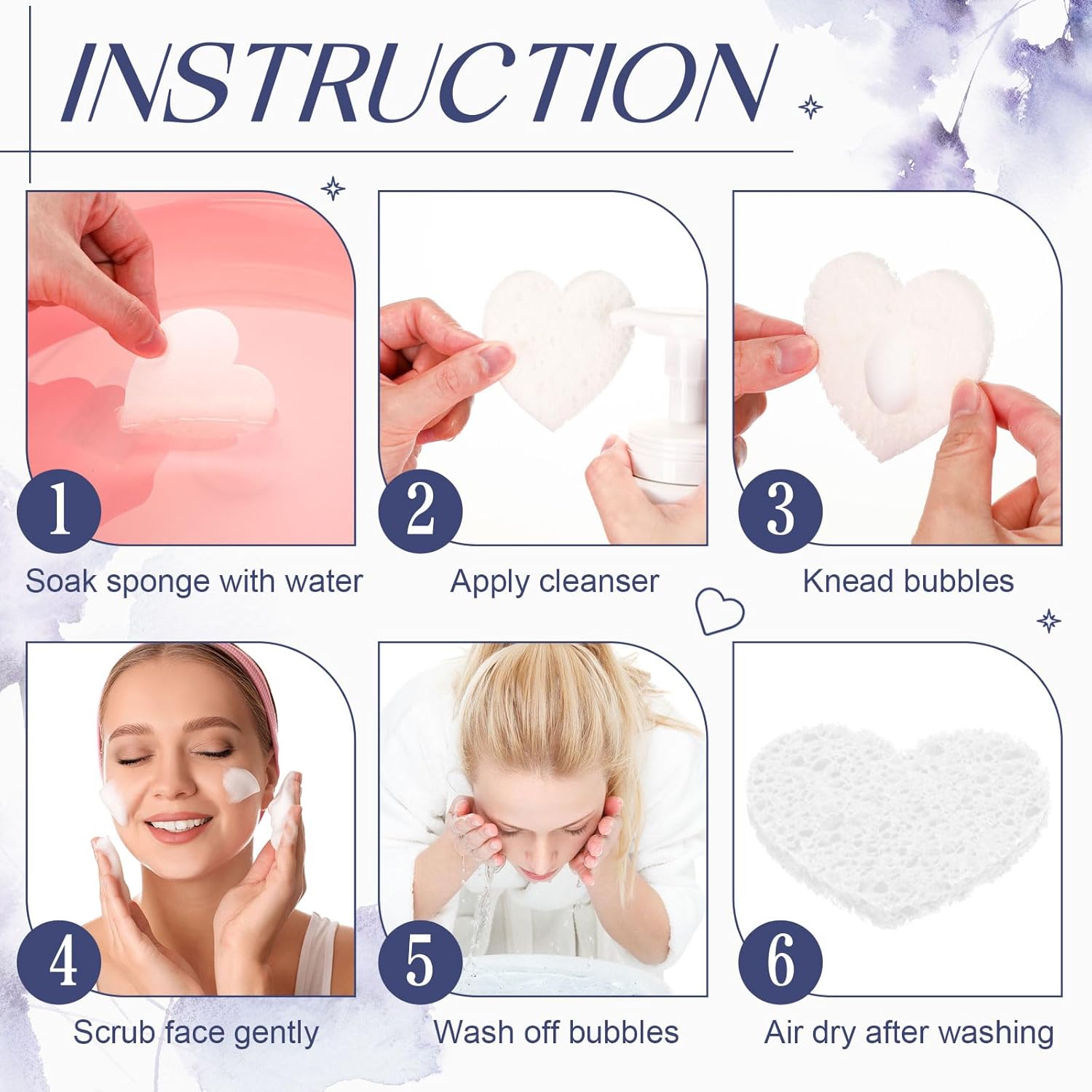 INSTRUCTION

1
Soak sponge with water

2
Apply cleanser

3
Knead bubbles

4
Scrub face gently

5
Wash off bubbles

6
Air dry after washing