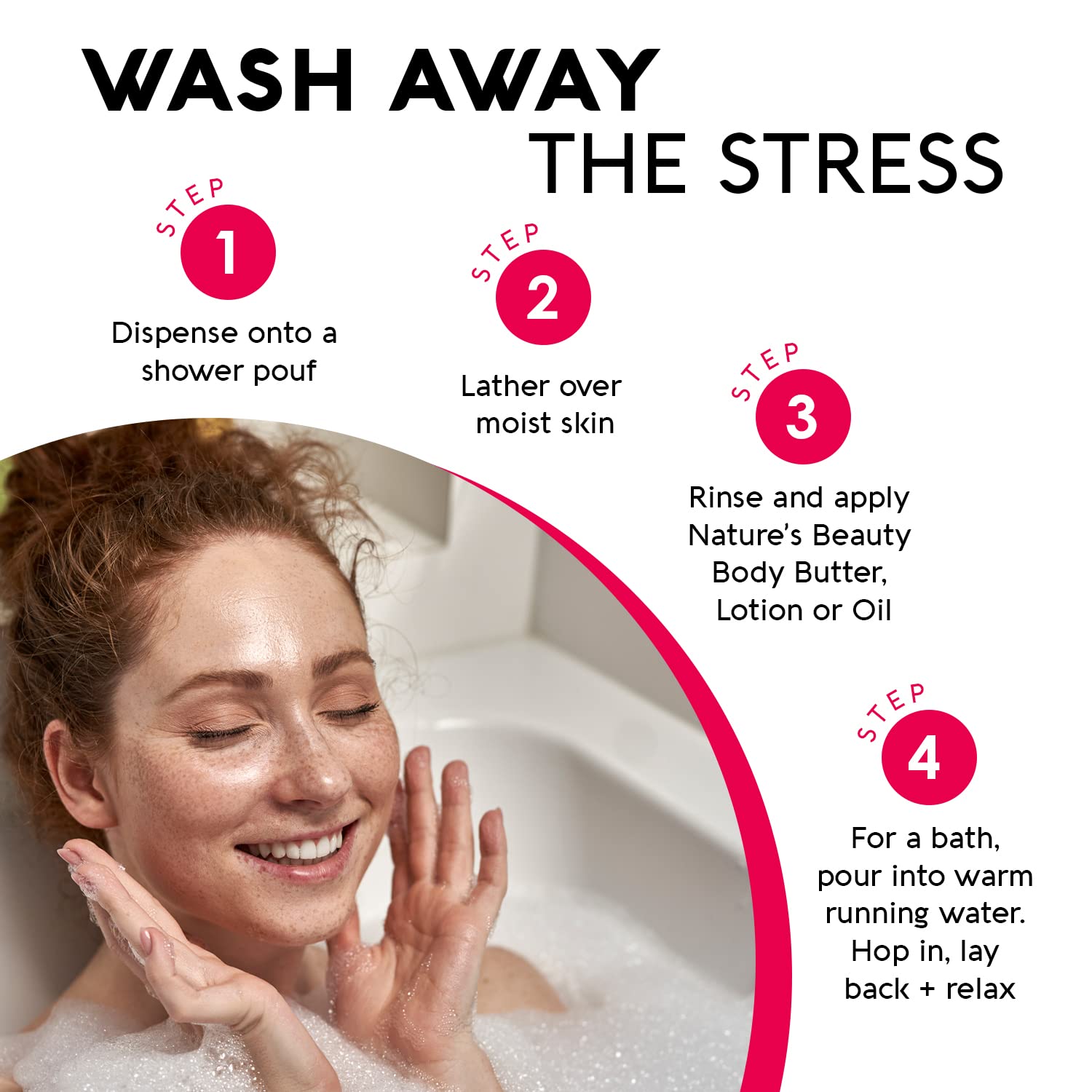 WASH AWAY
THE STRESS

STEP
1
Dispense onto a shower pouf

STEP
2
Lather over moist skin

STEP
3
Rinse and apply Nature's Beauty Body Butter, Lotion or Oil

STEP
4
For a bath, pour into warm running water. Hop in, lay back + relax