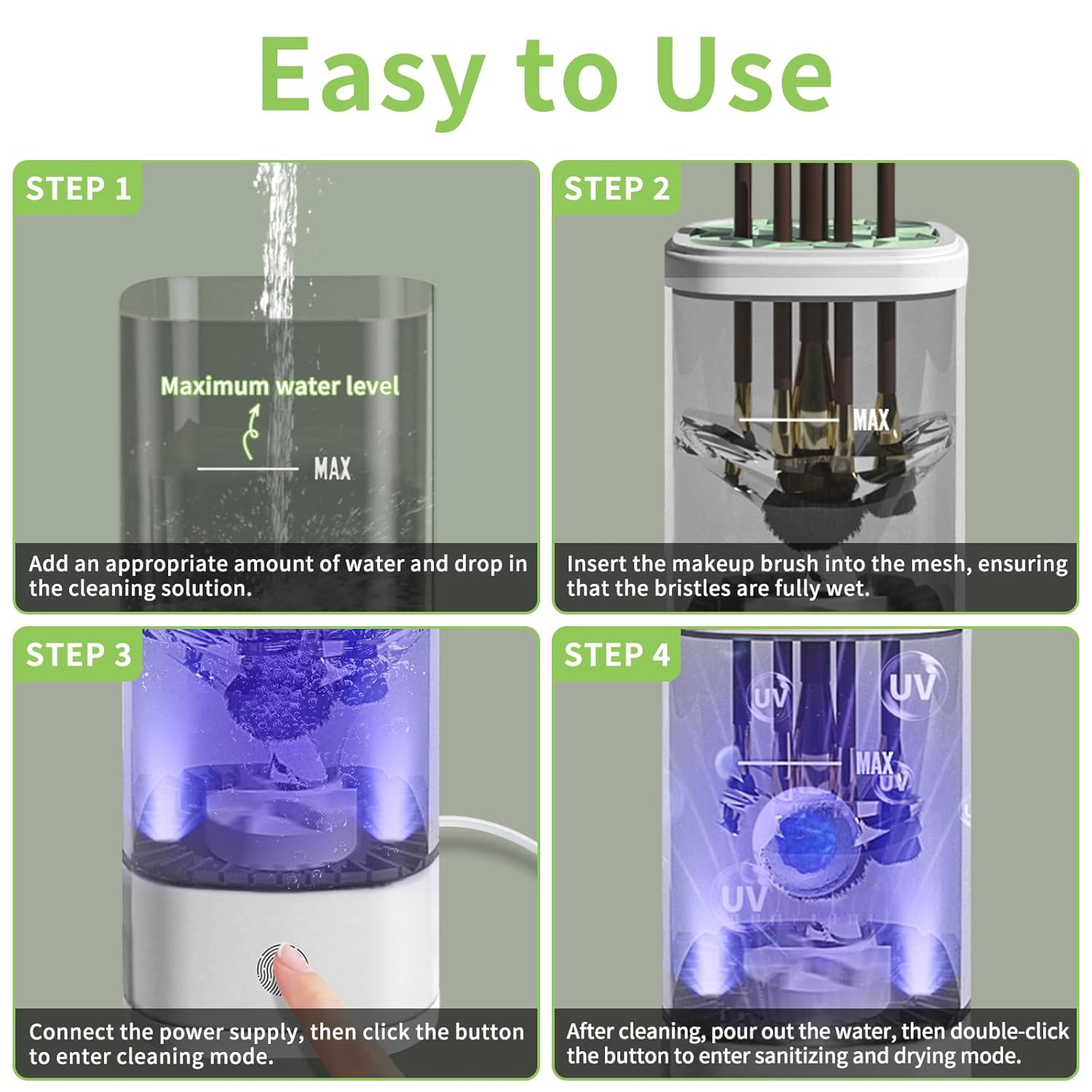 Easy to Use

STEP 1

Maximum water level

MAX

Add an appropriate amount of water and drop in the cleaning solution.

STEP 2

MAX

Insert the makeup brush into the mesh, ensuring that the bristles are fully wet.

STEP 3

Connect the power supply, then click the button to enter cleaning mode.

STEP 4

UV

UV

MAX

UV

UV

After cleaning, pour out the water, then double-click the button to enter sanitizing and drying mode.