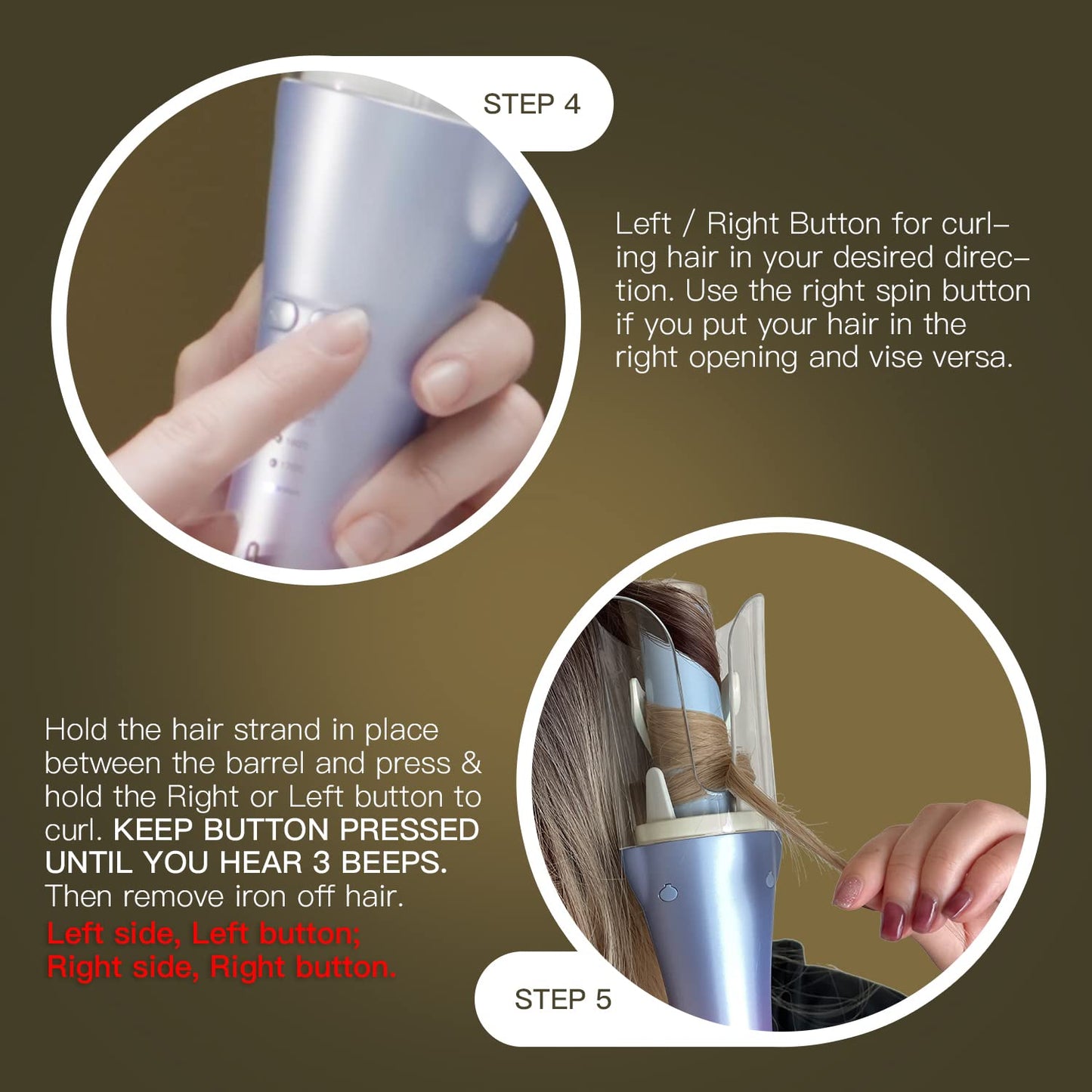 STEP 4

Left / Right Button for curling hair in your desired direction. Use the right spin button if you put your hair in the right opening and vise versa.

Hold the hair strand in place between the barrel and press & hold the Right or Left button to curl. KEEP BUTTON PRESSED UNTIL YOU HEAR 3 BEEPS. Then remove iron off hair.

Left side, Left button;
Right side, Right button.

STEP 5