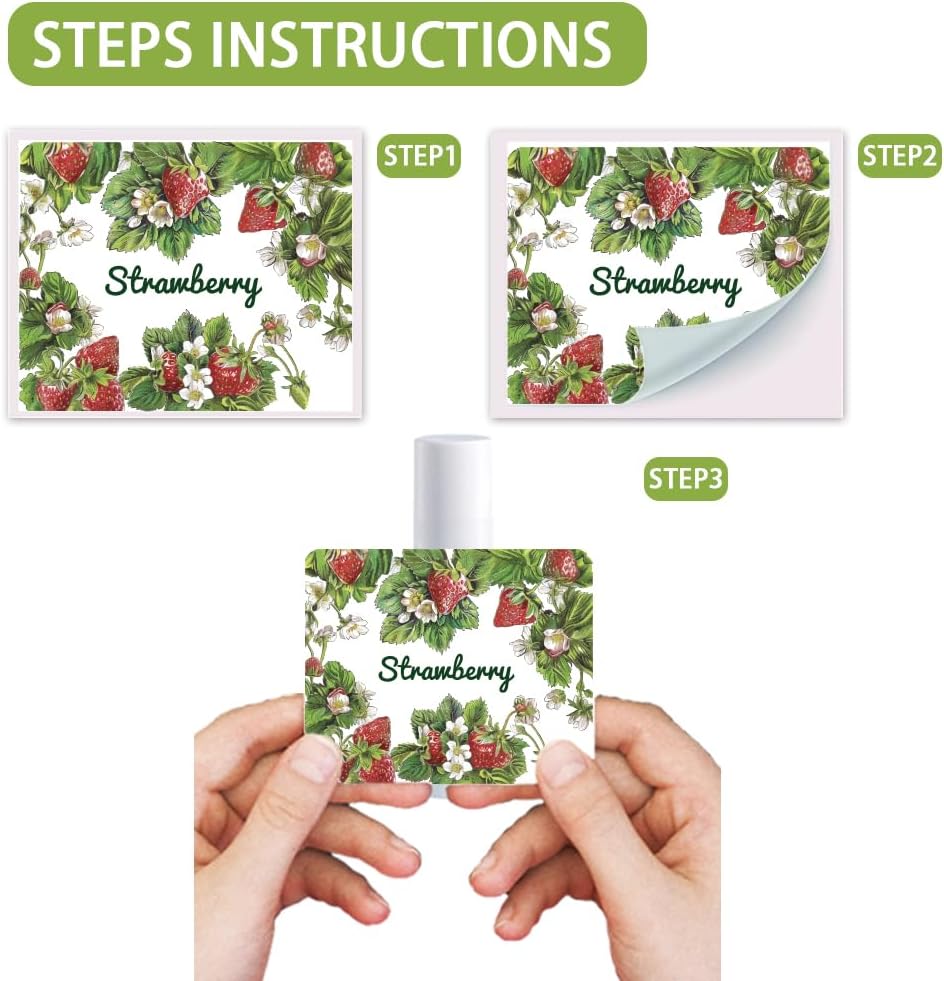 STEPS INSTRUCTIONS

Strawberry

STEP1

Strawberry

STEP2

STEP3

Strawberry