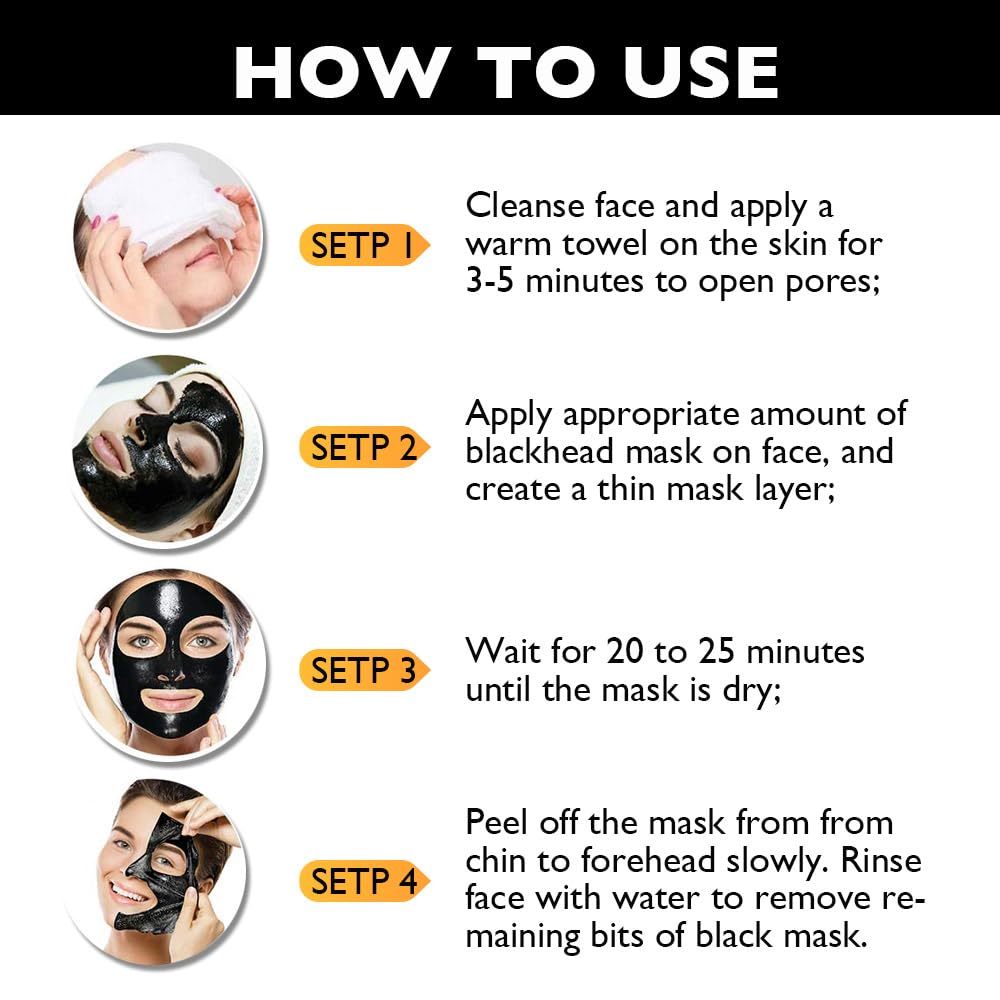 HOW TO USE

SETP 1

Cleanse face and apply a warm towel on the skin for 3-5 minutes to open pores;

SETP 2

Apply appropriate amount of blackhead mask on face, and create a thin mask layer;

SETP 3

Wait for 20 to 25 minutes until the mask is dry;

SETP 4

Peel off the mask from from chin to forehead slowly. Rinse face with water to remove remaining bits of black mask.