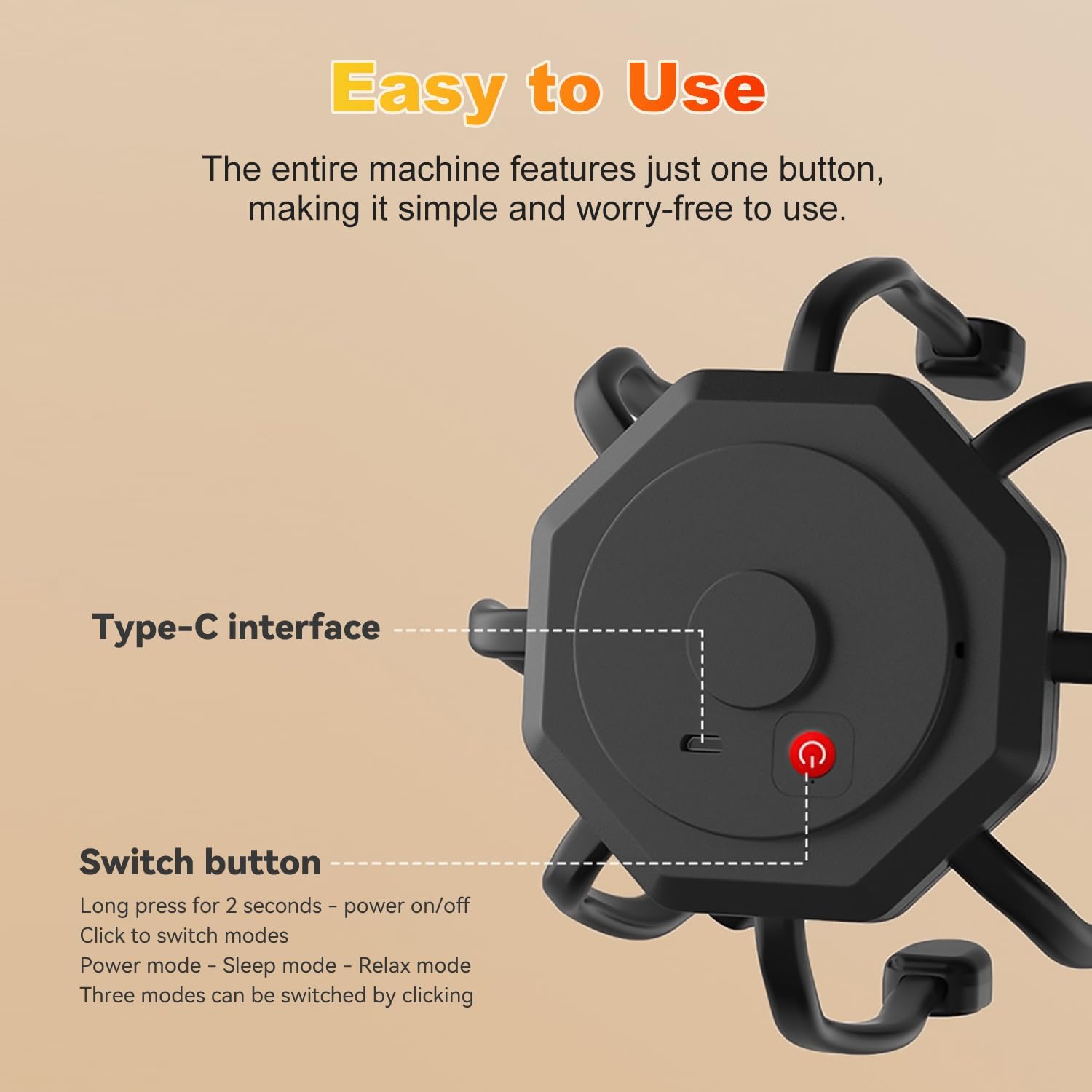 Easy to Use

The entire machine features just one button, making it simple and worry-free to use.

Type-C interface

Switch button

Long press for 2 seconds - power on/off
Click to switch modes
Power mode - Sleep mode - Relax mode
Three modes can be switched by clicking