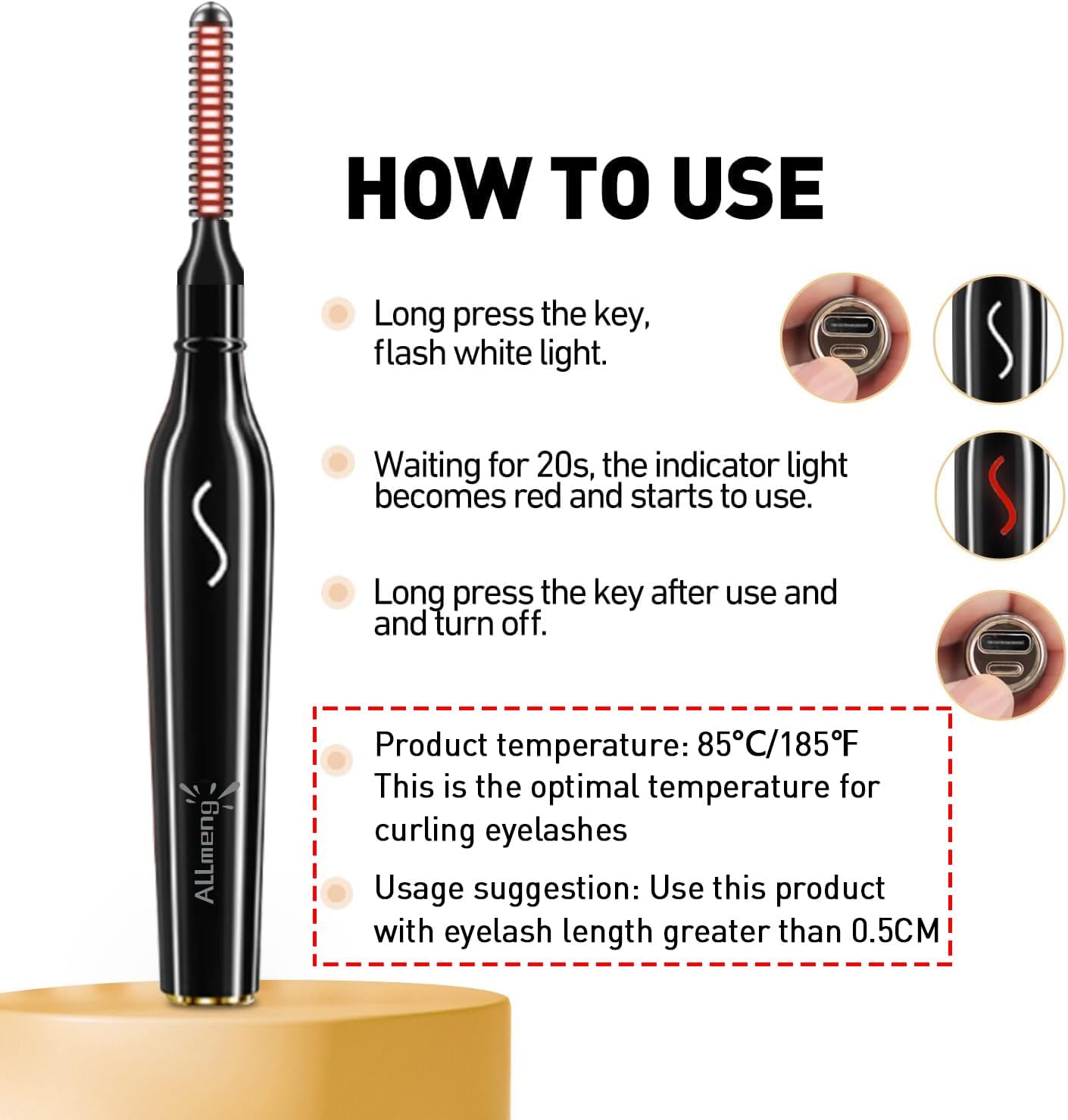 HOW TO USE

Long press the key, flash white light.

Waiting for 20s, the indicator light becomes red and starts to use.

Long press the key after use and and turn off.

Product temperature: 85°C/185℉
This is the optimal temperature for curling eyelashes

Usage suggestion: Use this product with eyelash length greater than 0.5CM

ALLmeng