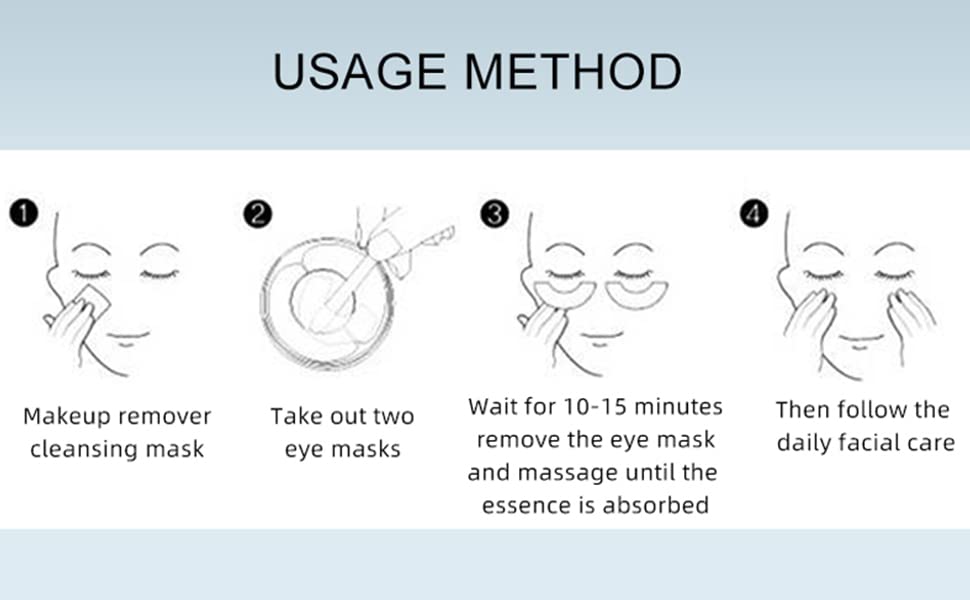 USAGE METHOD

1
Makeup remover cleansing mask

2
Take out two eye masks

3
Wait for 10-15 minutes remove the eye mask and massage until the essence is absorbed

4
Then follow the daily facial care