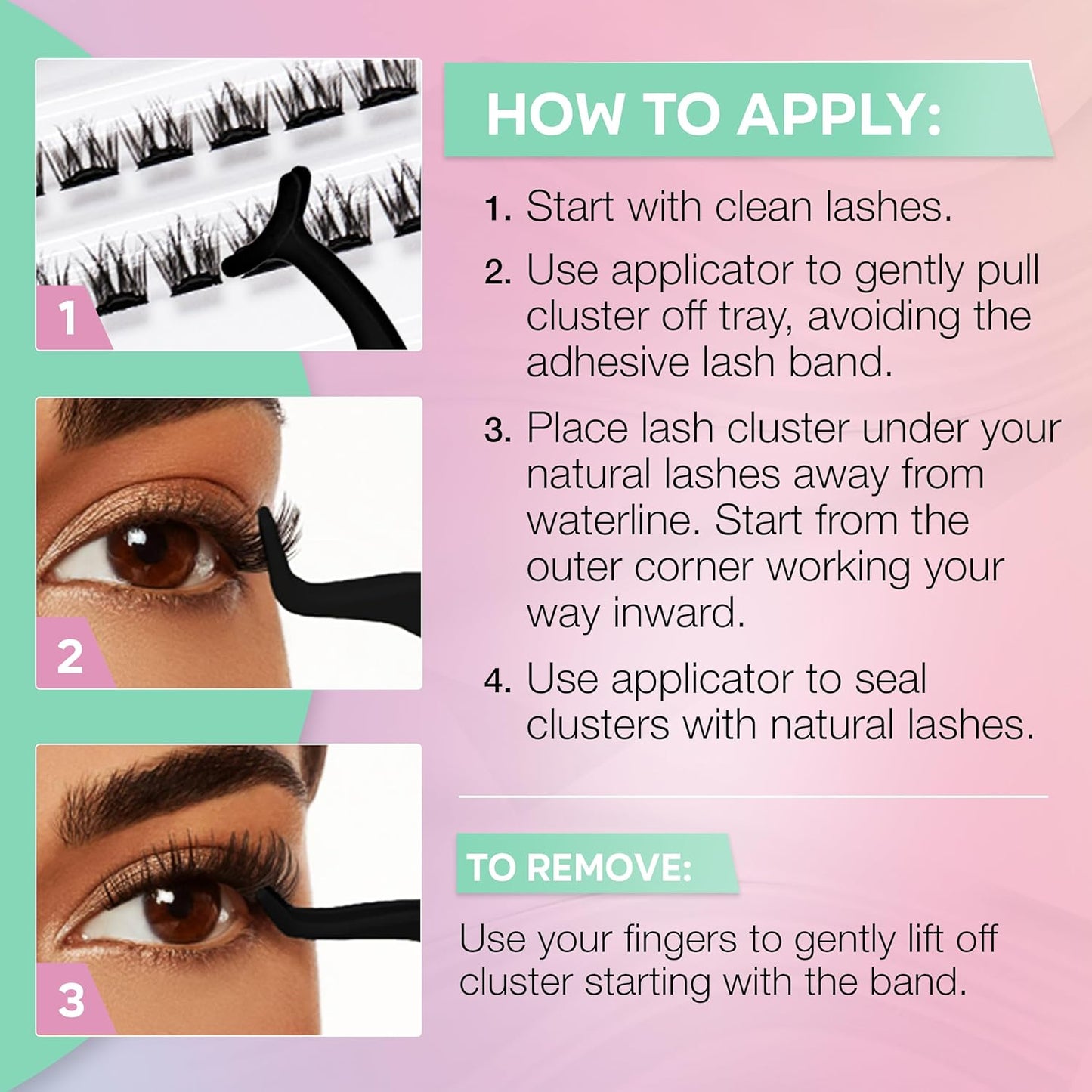 1

2

3

HOW TO APPLY:

1. Start with clean lashes.

2. Use applicator to gently pull cluster off tray, avoiding the adhesive lash band.

3. Place lash cluster under your natural lashes away from waterline. Start from the outer corner working your way inward.

4. Use applicator to seal clusters with natural lashes.

TO REMOVE:

Use your fingers to gently lift off cluster starting with the band.