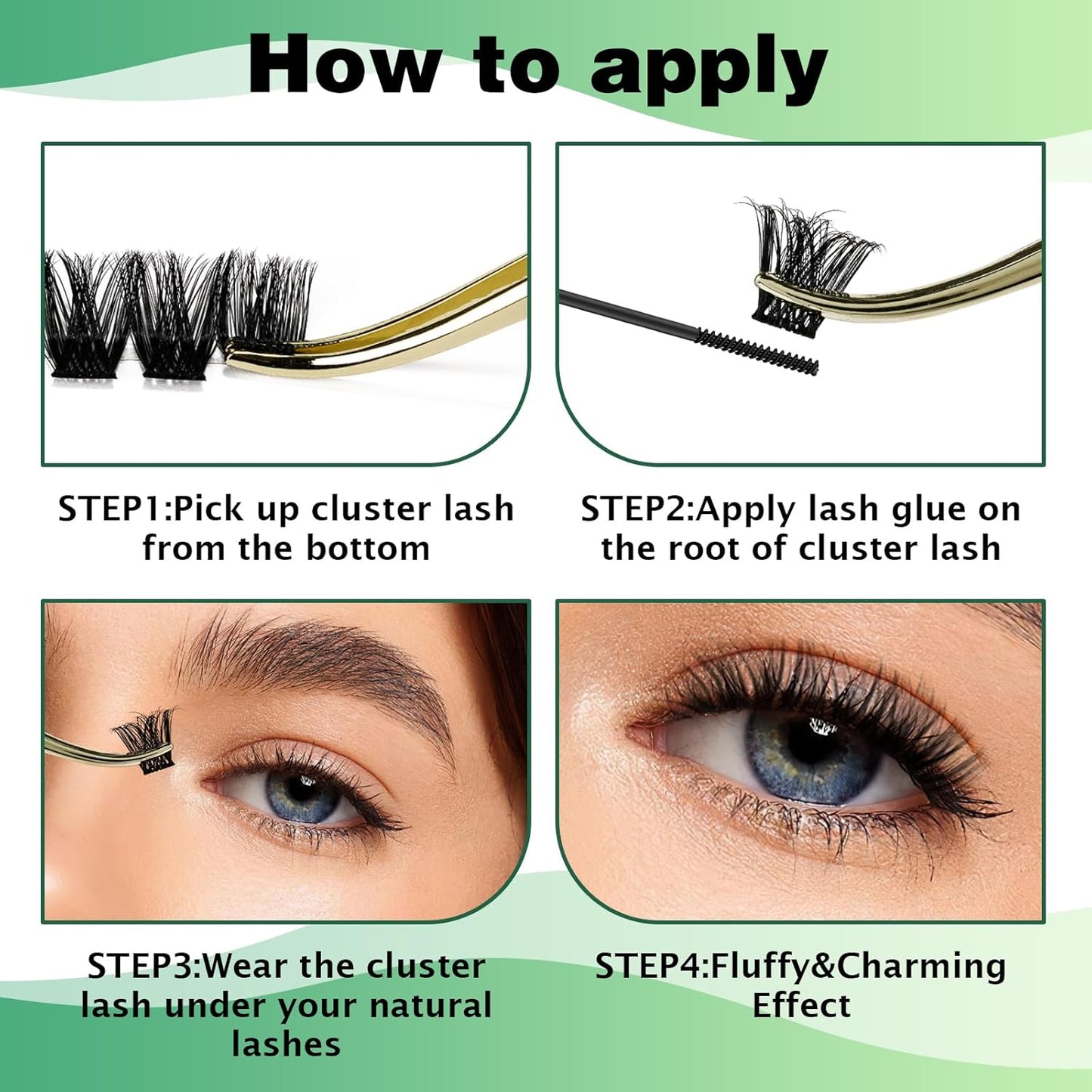 How to apply

STEP1:Pick up cluster lash from the bottom

STEP2:Apply lash glue on the root of cluster lash

STEP3:Wear the cluster lash under your natural lashes

STEP4:Fluffy&Charming Effect